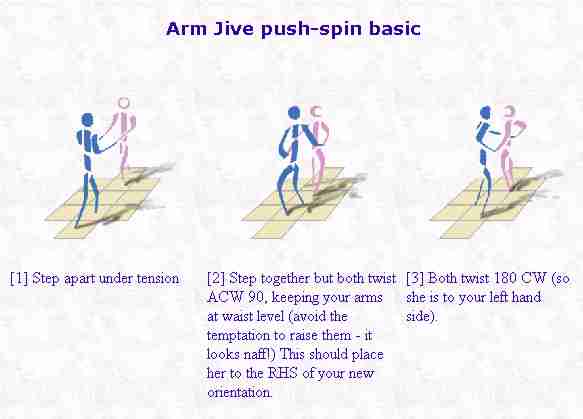 Arm Jive push-spin basic

[1] Step apart under tension

[2] Step together but both twist ACW 90, keeping your arms at waist level (avoid the temptation to raise them - it looks naff!) This should place her to the RHS of your new orientation.

[3] Both twist 180 CW (so she is to your left hand side).